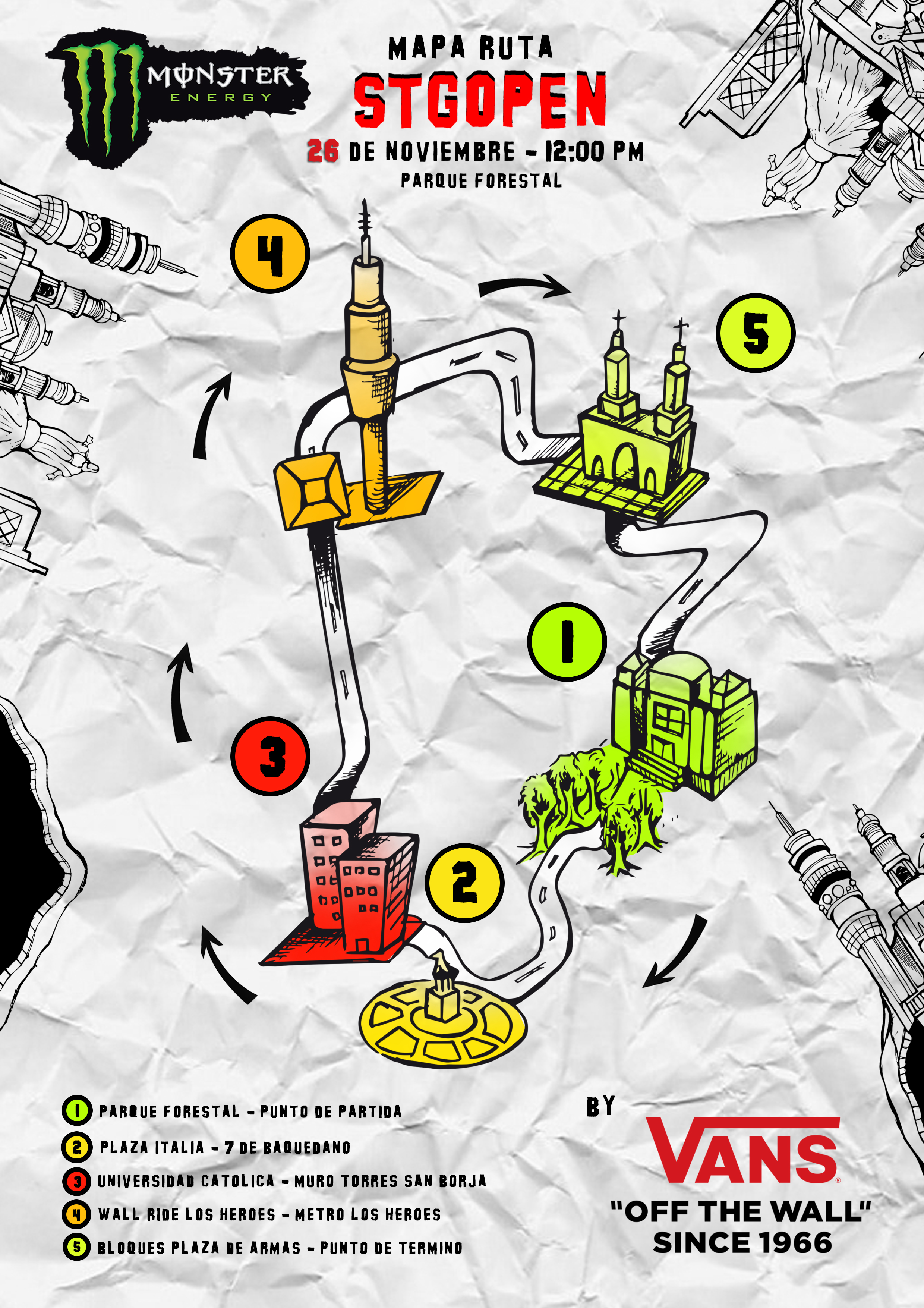 MONSTER ENERGY

MAPA RUTA
STGOPEN
26 DE NOVIEMBRE - 12:00 PM
PARQUE FORESTAL

4

5

1

3

2

1 PARQUE FORESTAL - PUNTO DE PARTIDA
2 PLAZA ITALIA - 7 DE BAQUEDANO
3 UNIVERSIDAD CATOLICA - MURO TORRES SAN BORJA
4 WALL RIDE LOS HEROES - METRO LOS HEROES
5 BLOQUES PLAZA DE ARMAS - PUNTO DE TERMINO

BY
VANS
"OFF THE WALL"
SINCE 1966